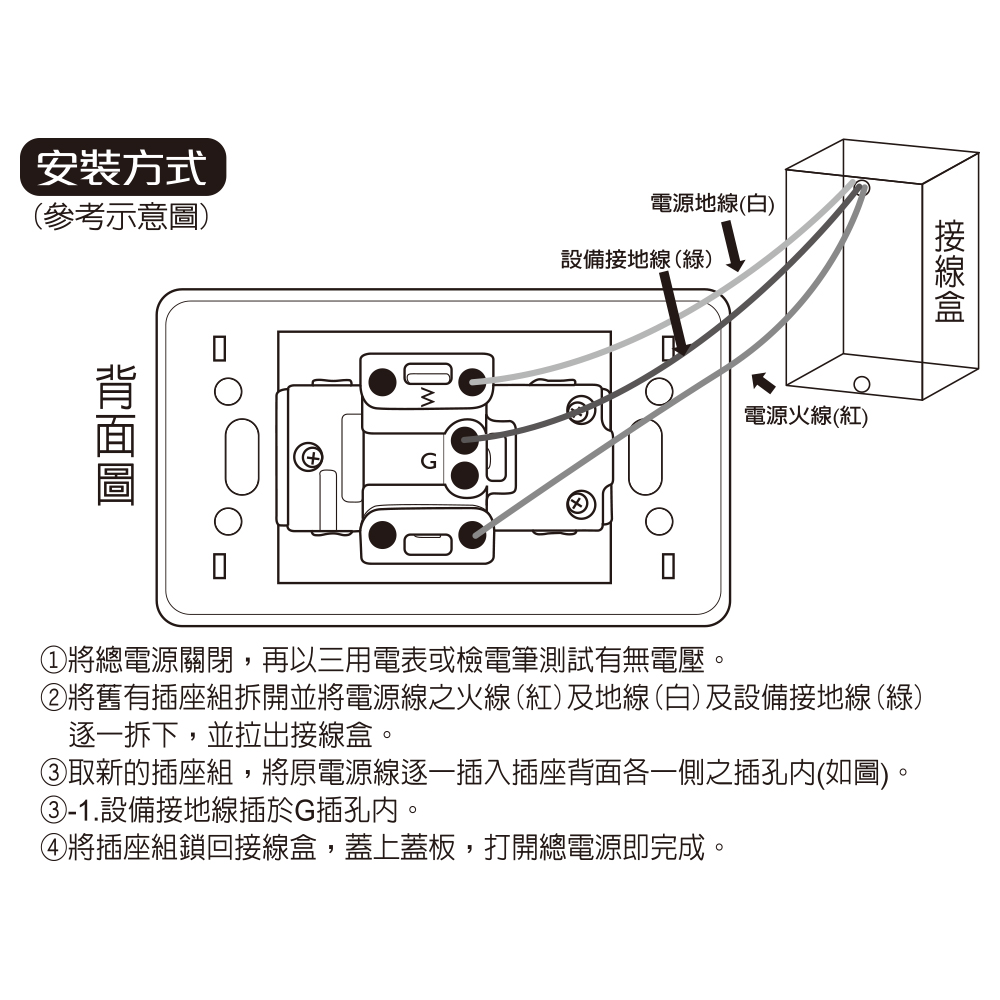 安裝方式
(參考示意圖)

電源地線(白)
設備接地線(綠)
接線盒
電源火線(紅)
背面圖
W
G

①將總電源關閉，再以三用電表或檢電筆測試有無電壓。
②將舊有插座組拆開並將電源線之火線(紅)及地線(白)及設備接地線(綠)逐一拆下，並拉出接線盒。
③取新的插座組，將原電源線逐一插入插座背面各一側之插孔內(如圖)。
③-1.設備接地線插於G插孔內。
④將插座組鎖回接線盒，蓋上蓋板，打開總電源即完成。